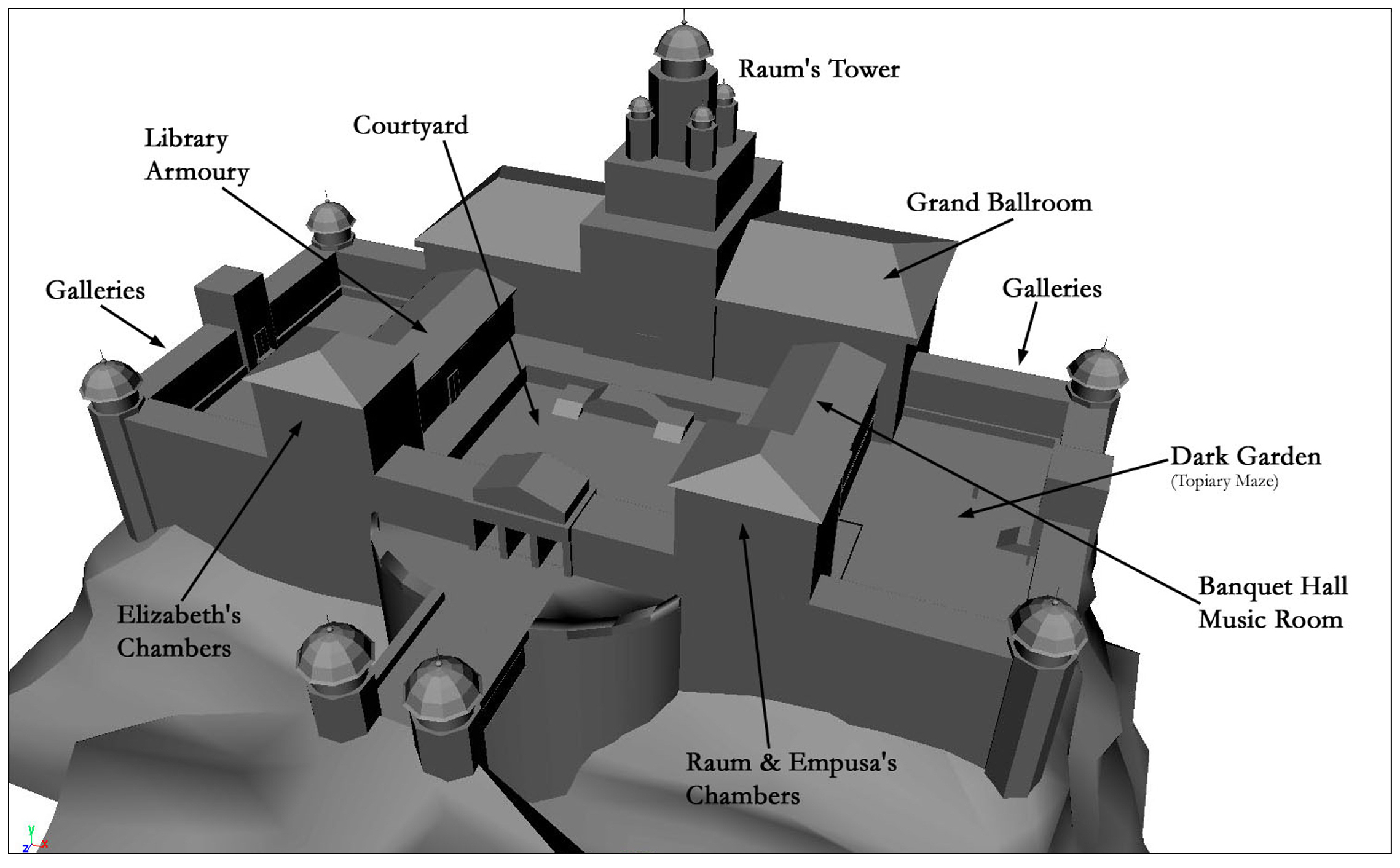 Raum's Tower

Courtyard

Library
Armoury

Grand Ballroom

Galleries

Galleries

Dark Garden
(Topiary Maze)

Banquet Hall
Music Room

Elizabeth's
Chambers

Raum & Empusa's
Chambers

y
z x